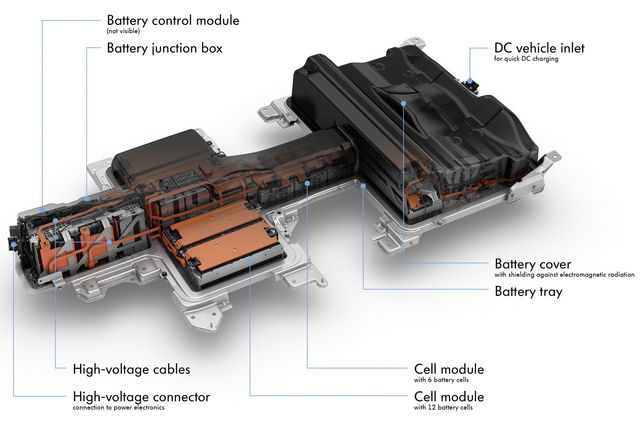 Battery control module
(not visible)

Battery junction box

DC vehicle inlet
for quick DC charging

Battery cover
with shielding against electromagnetic radiation

Battery tray

High-voltage cables

High-voltage connector
connection to power electronics

Cell module
with 6 battery cells

Cell module
with 12 battery cells