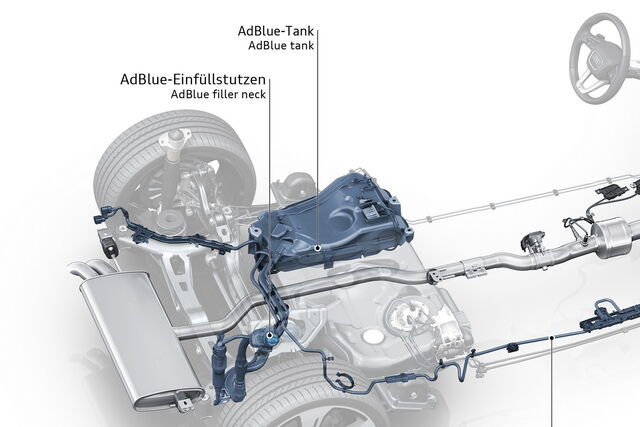 AdBlue-Tank
AdBlue tank

AdBlue-Einfüllstutzen
AdBlue filler neck